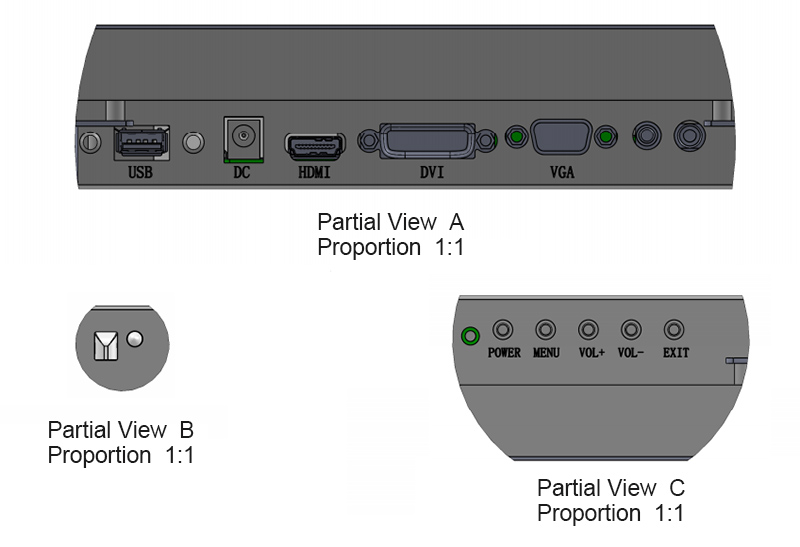 USB DC HDMI DVI VGA

Partial View A
Proportion 1:1

Partial View B
Proportion 1:1

POWER MENU VOL+ VOL- EXIT

Partial View C
Proportion 1:1